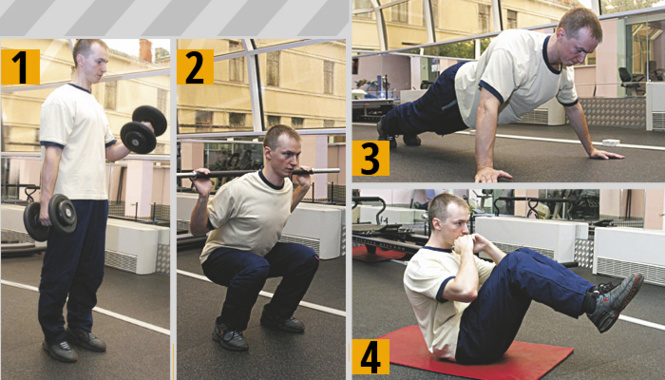 1

2

3

4